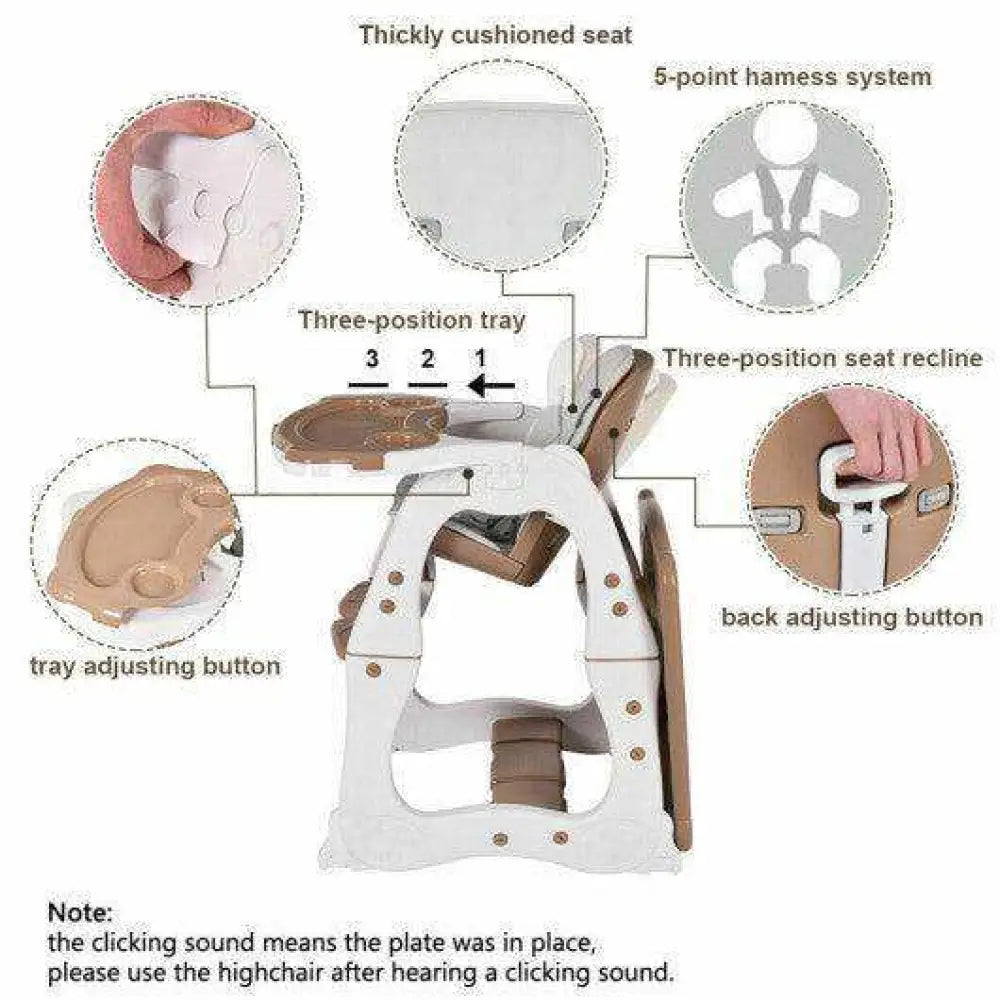 Thickly cushioned seat

5-point hamess system

Three-position tray

3 2 1

Three-position seat recline

tray adjusting button

back adjusting button

Note:
the clicking sound means the plate was in place,
please use the highchair after hearing a clicking sound.