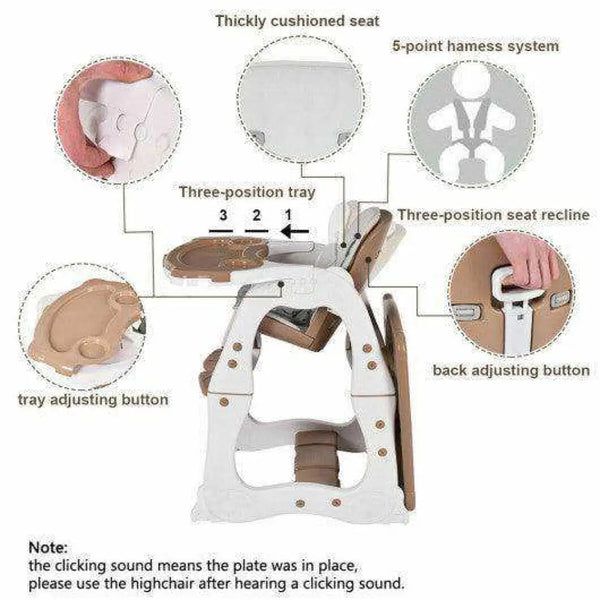 Thickly cushioned seat

5-point hamess system

Three-position tray

3 2 1

Three-position seat recline

back adjusting button

tray adjusting button

Note:
the clicking sound means the plate was in place, please use the highchair after hearing a clicking sound.