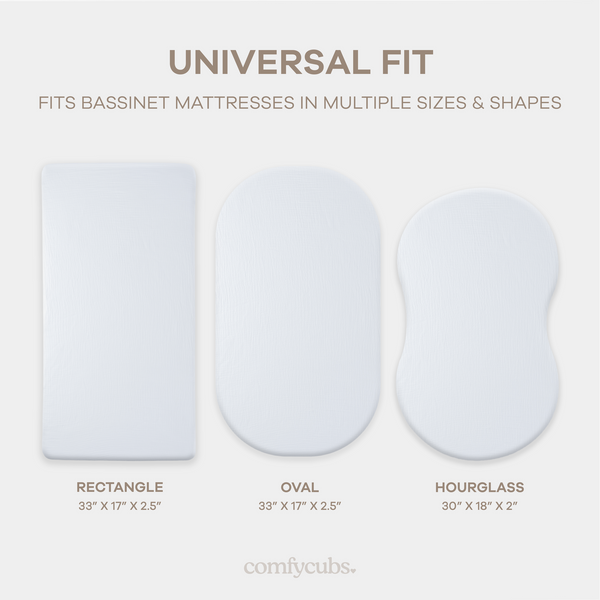 UNIVERSAL FIT

FITS BASSINET MATTRESSES IN MULTIPLE SIZES & SHAPES

RECTANGLE
33" X 17" X 2.5"

OVAL
33" X 17" X 2.5"

HOURGLASS
30" X 18" X 2"

comfycubs