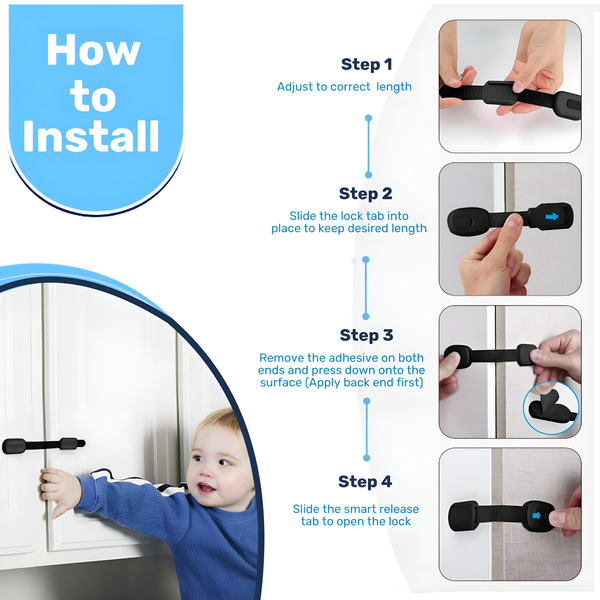 How to Install

Step 1
Adjust to correct length

Step 2
Slide the lock tab into place to keep desired length

Step 3
Remove the adhesive on both ends and press down onto the surface (Apply back end first)

Step 4
Slide the smart release tab to open the lock