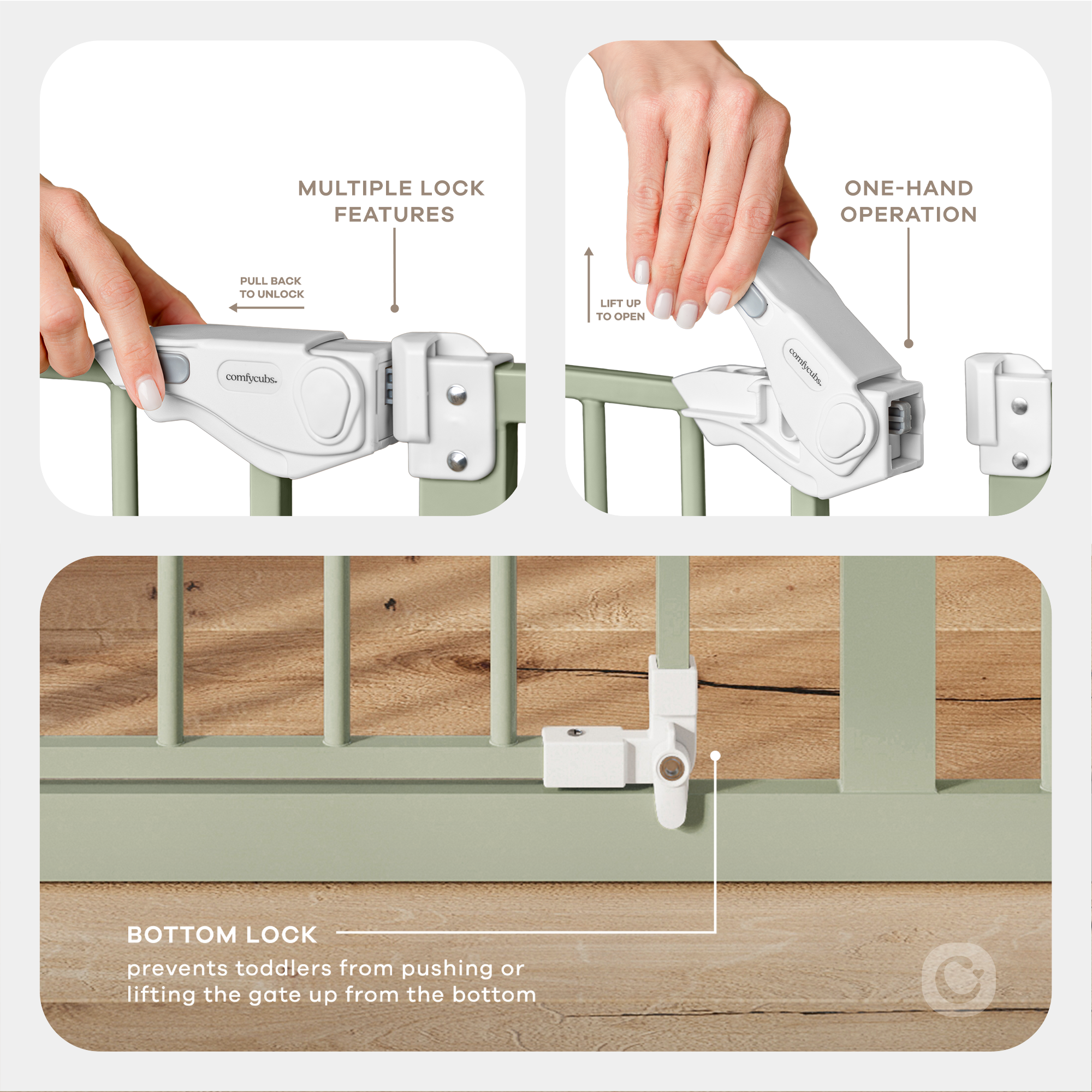 MULTIPLE LOCK FEATURES

PULL BACK TO UNLOCK

comfycubs.

ONE-HAND OPERATION

LIFT UP TO OPEN

comfycubs.

BOTTOM LOCK

prevents toddlers from pushing or lifting the gate up from the bottom