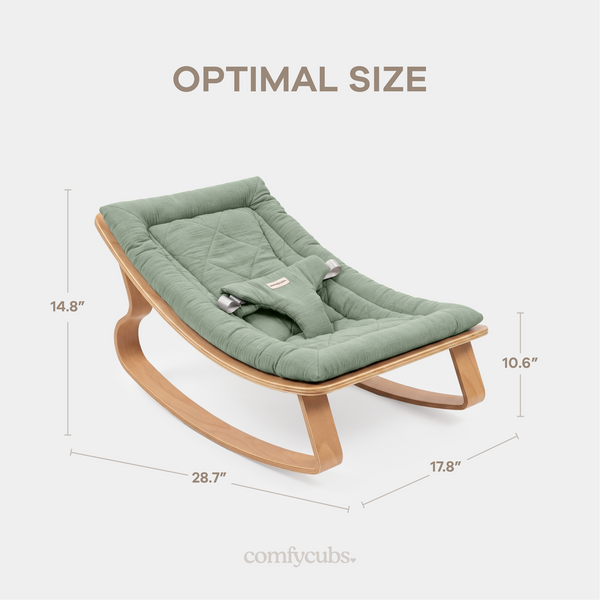 OPTIMAL SIZE

14.8"

10.6"

28.7"

17.8"

comfycubs