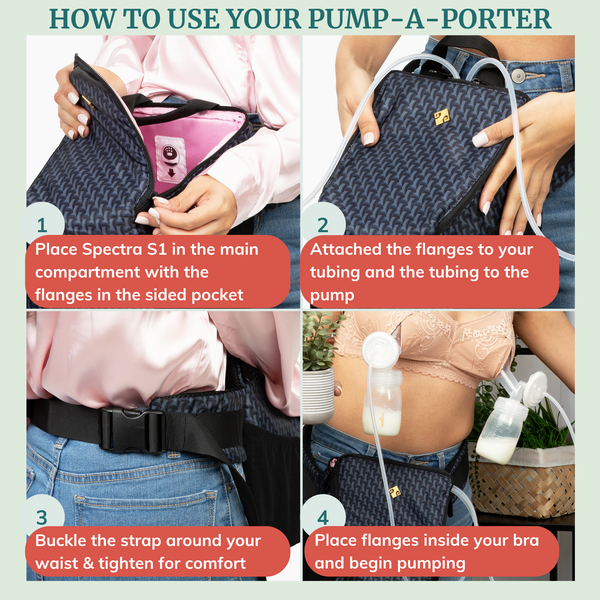 HOW TO USE YOUR PUMP-A-PORTER

1
Place Spectra S1 in the main compartment with the flanges in the sided pocket

2
Attached the flanges to your tubing and the tubing to the pump

3
Buckle the strap around your waist & tighten for comfort

4
Place flanges inside your bra and begin pumping