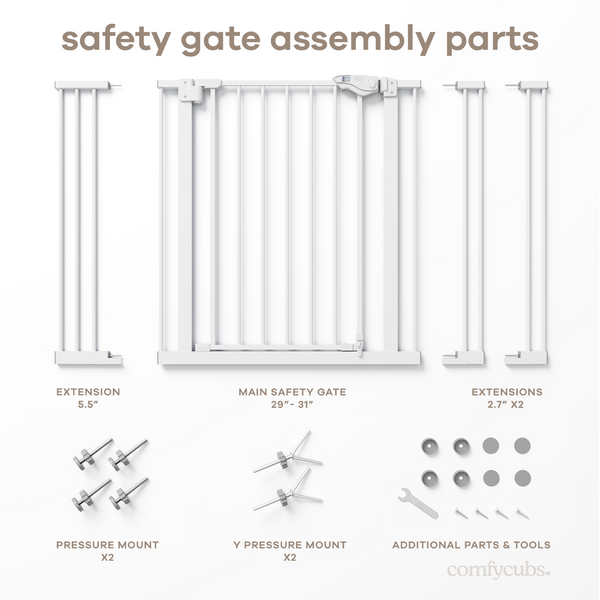 safety gate assembly parts

EXTENSION
5.5"

MAIN SAFETY GATE
29"- 31"

EXTENSIONS
2.7" X2

PRESSURE MOUNT
X2

Y PRESSURE MOUNT
X2

ADDITIONAL PARTS & TOOLS

comfycubs