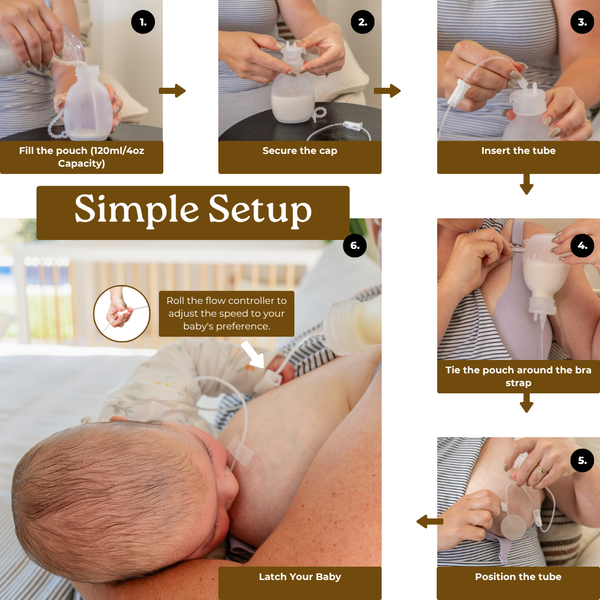 1.

Fill the pouch (120ml/4oz Capacity)

2.

Secure the cap

3.

Insert the tube

Simple Setup

4.

Tie the pouch around the bra strap

5.

Position the tube

6.

Roll the flow controller to adjust the speed to your baby's preference.

Latch Your Baby