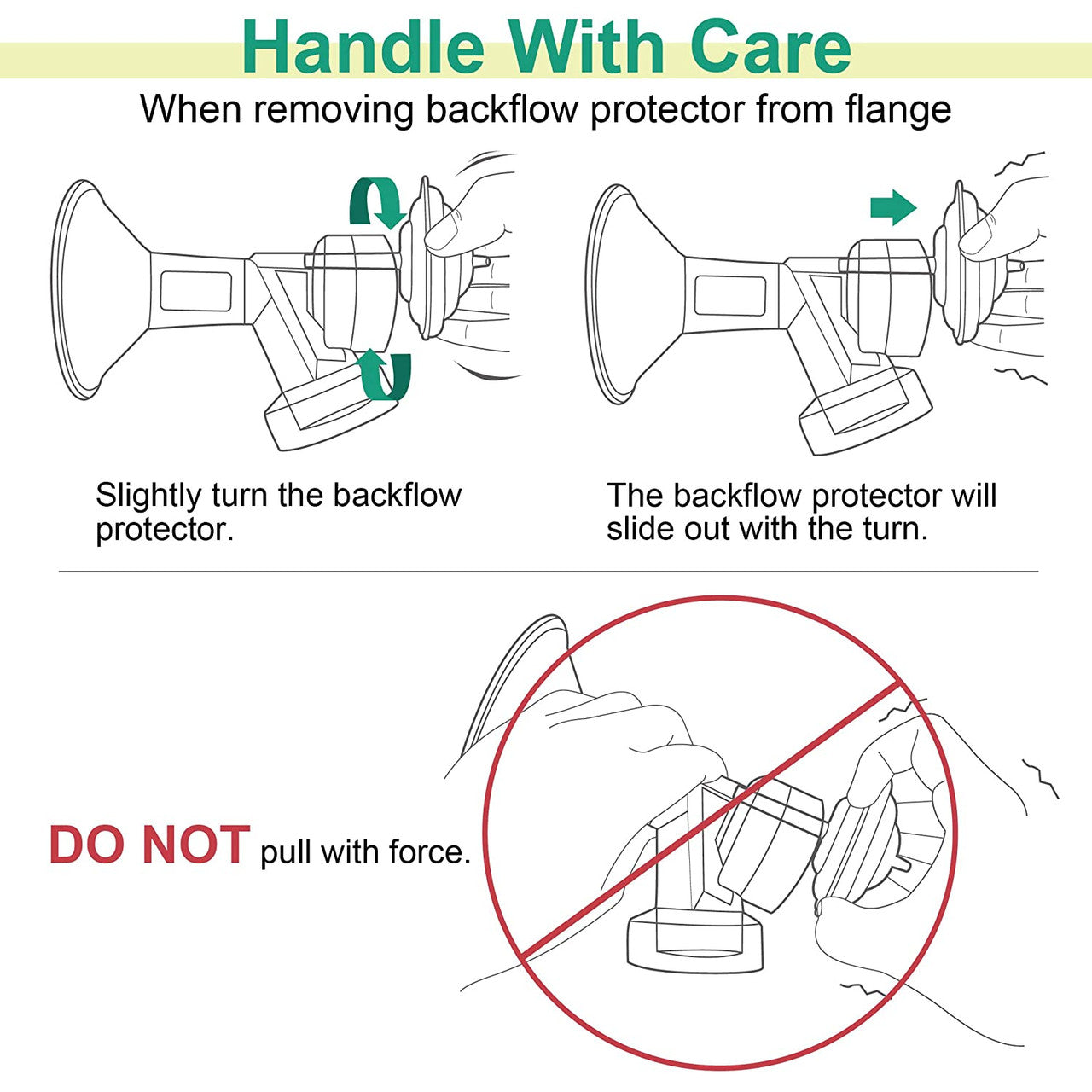 Handle With Care

When removing backflow protector from flange

Slightly turn the backflow protector.

The backflow protector will slide out with the turn.

DO NOT pull with force.