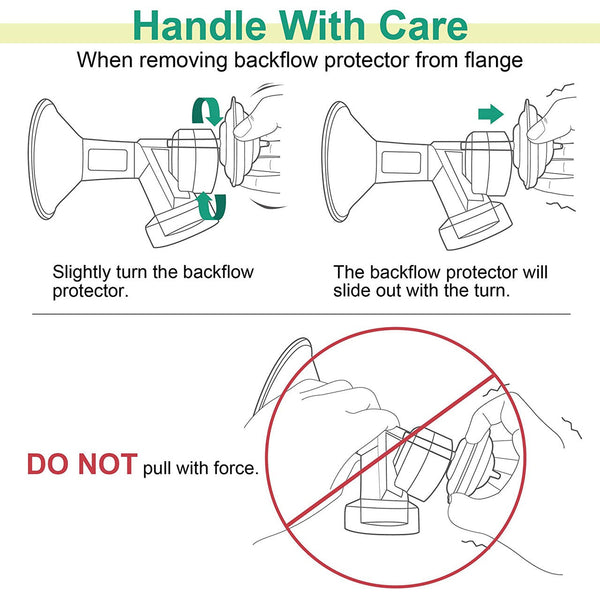 Handle With Care

When removing backflow protector from flange

Slightly turn the backflow protector.

The backflow protector will slide out with the turn.

DO NOT pull with force.