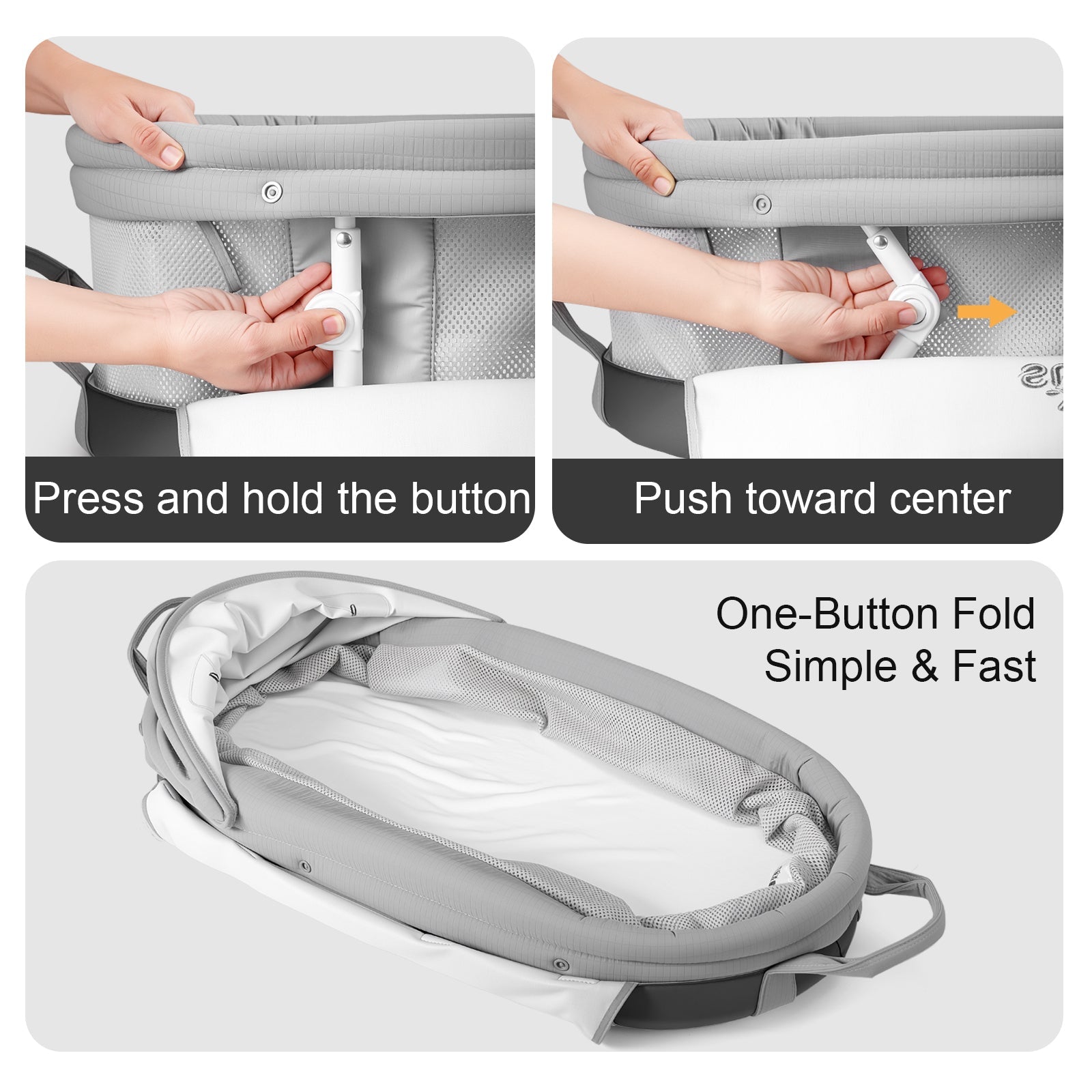 Press and hold the button

Push toward center

One-Button Fold
Simple & Fast