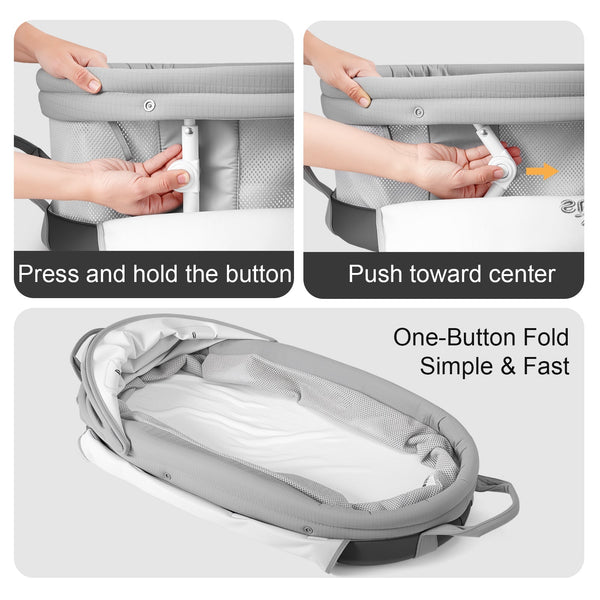 Press and hold the button

Push toward center

One-Button Fold
Simple & Fast