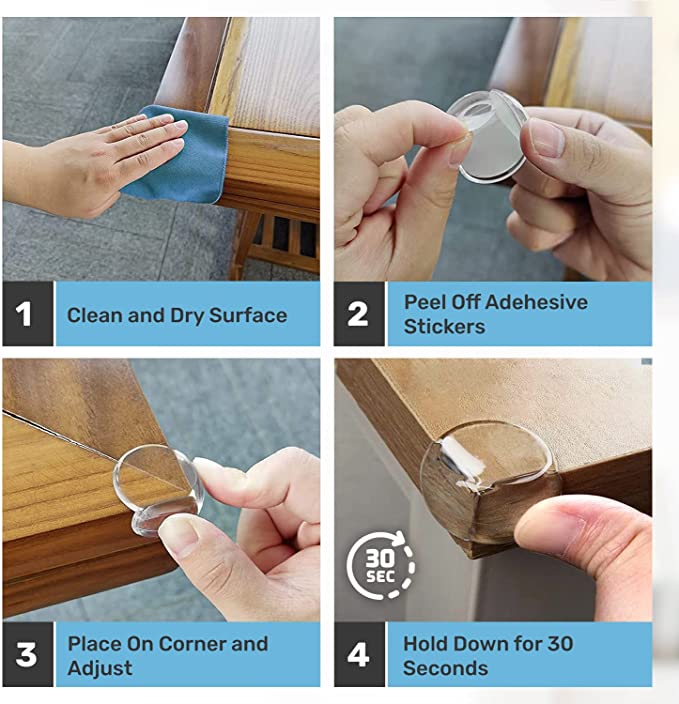 1 Clean and Dry Surface

2 Peel Off Adehesive Stickers

3 Place On Corner and Adjust

30 SEC

4 Hold Down for 30 Seconds