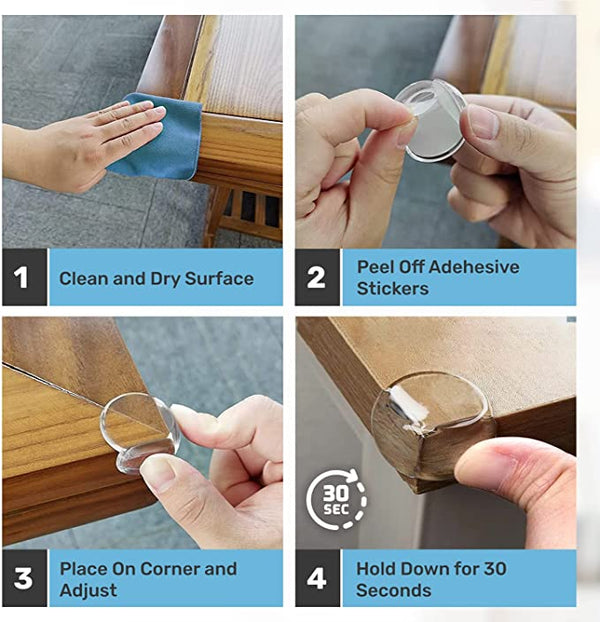 1 Clean and Dry Surface

2 Peel Off Adehesive Stickers

3 Place On Corner and Adjust

30 SEC

4 Hold Down for 30 Seconds