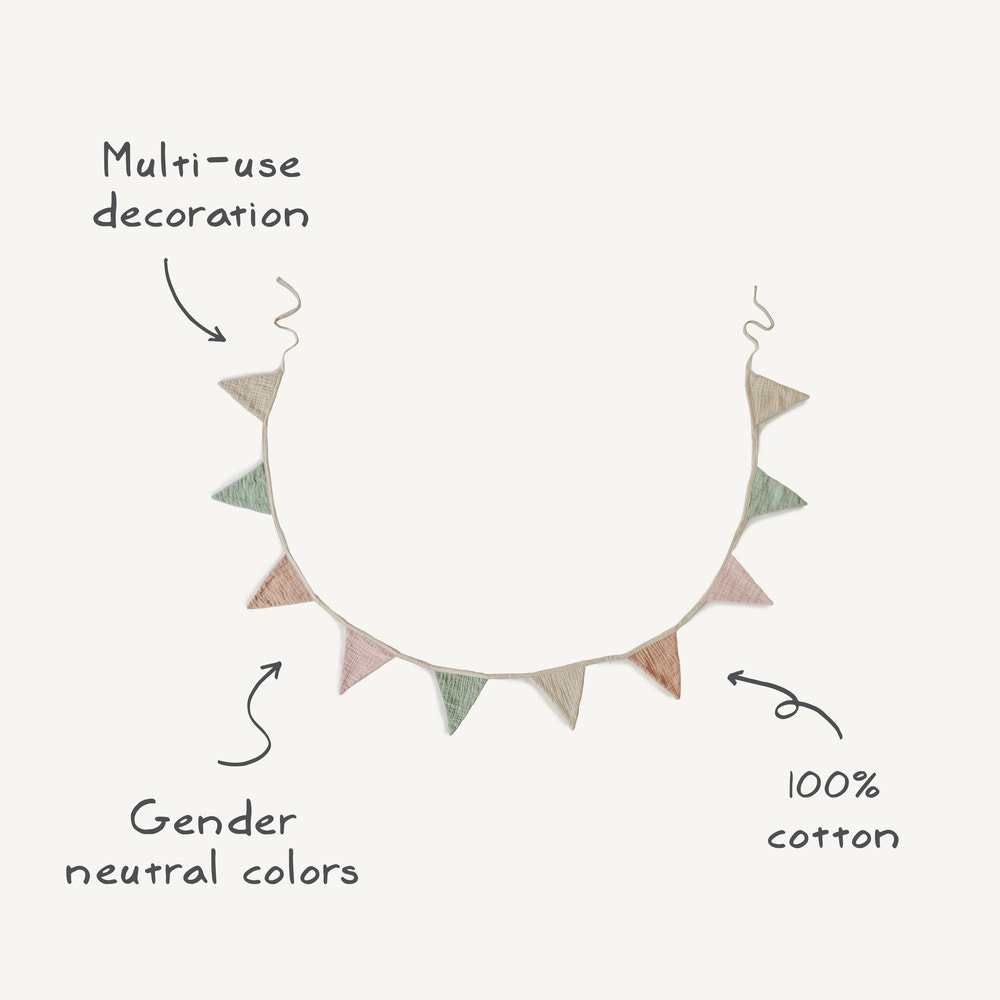 Multi-use decoration

Gender neutral colors

100% cotton