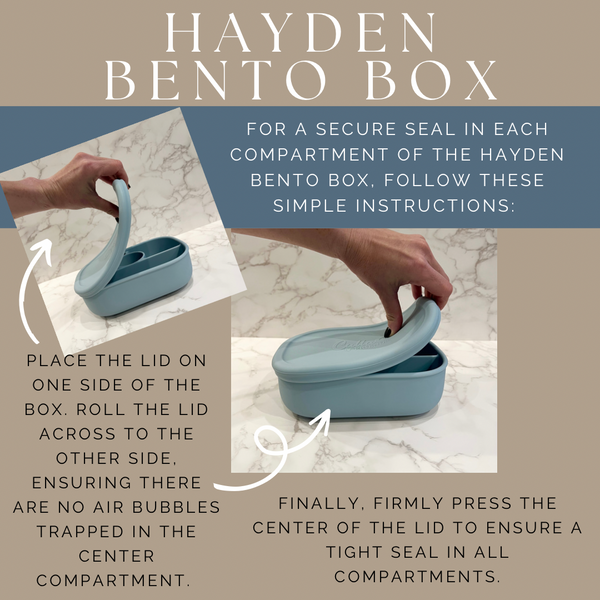 HAYDEN BENTO BOX

FOR A SECURE SEAL IN EACH COMPARTMENT OF THE HAYDEN BENTO BOX, FOLLOW THESE SIMPLE INSTRUCTIONS:

PLACE THE LID ON ONE SIDE OF THE BOX. ROLL THE LID ACROSS TO THE OTHER SIDE, ENSURING THERE ARE NO AIR BUBBLES TRAPPED IN THE CENTER COMPARTMENT.

FINALLY, FIRMLY PRESS THE CENTER OF THE LID TO ENSURE A TIGHT SEAL IN ALL COMPARTMENTS.