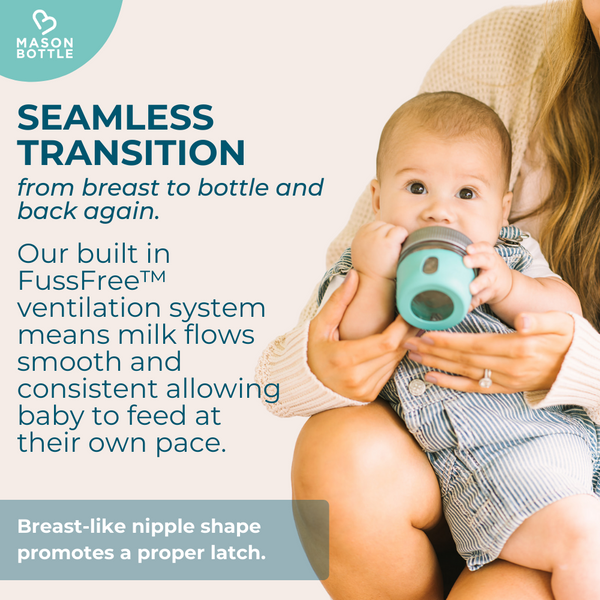 MASON BOTTLE

SEAMLESS TRANSITION

from breast to bottle and back again.

Our built in FussFree™ ventilation system means milk flows smooth and consistent allowing baby to feed at their own pace.

Breast-like nipple shape promotes a proper latch.