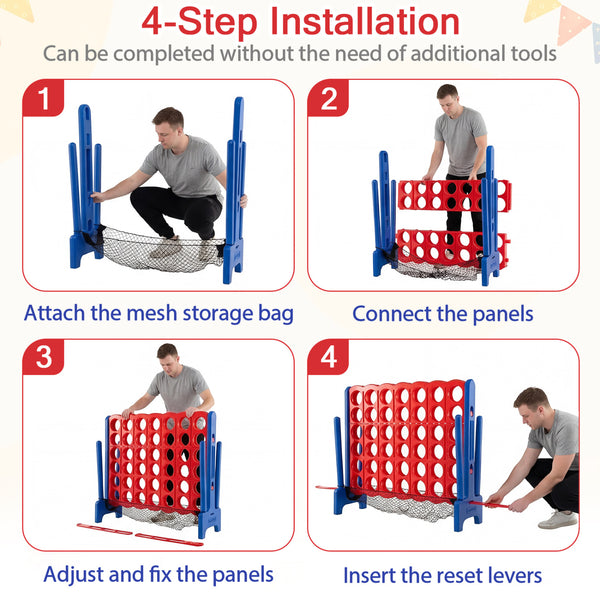 4-Step Installation
Can be completed without the need of additional tools

1
Attach the mesh storage bag

2
Connect the panels

3
Adjust and fix the panels

4
Insert the reset levers