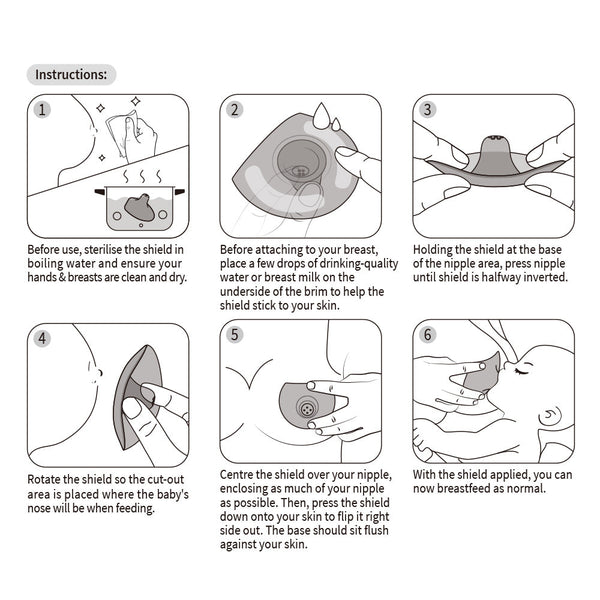 Instructions:

1

Before use, sterilise the shield in boiling water and ensure your hands & breasts are clean and dry.

2

Before attaching to your breast, place a few drops of drinking-quality water or breast milk on the underside of the brim to help the shield stick to your skin.

3

Holding the shield at the base of the nipple area, press nipple until shield is halfway inverted.

4

Rotate the shield so the cut-out area is placed where the baby's nose will be when feeding.

5

Centre the shield over your nipple, enclosing as much of your nipple as possible. Then, press the shield down onto your skin to flip it right side out. The base should sit flush against your skin.

6

With the shield applied, you can now breastfeed as normal.