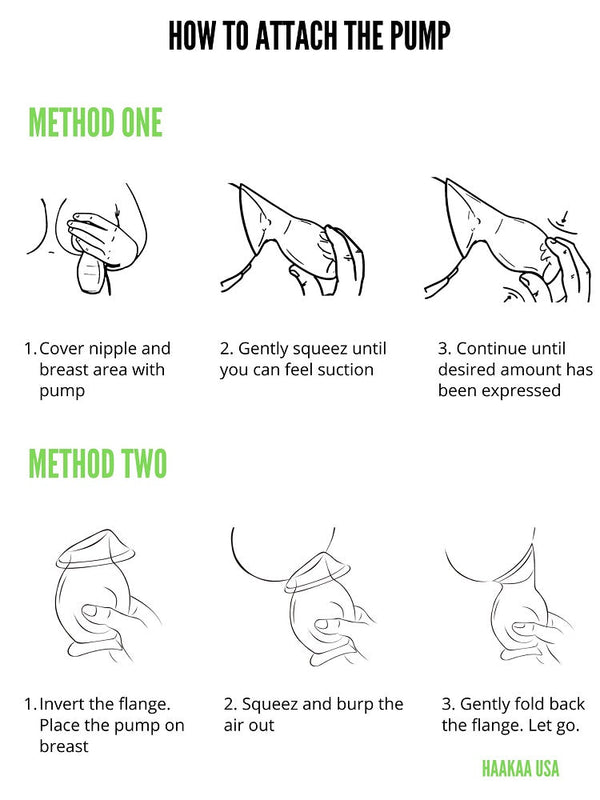 HOW TO ATTACH THE PUMP

METHOD ONE

1. Cover nipple and breast area with pump

2. Gently squeez until you can feel suction

3. Continue until desired amount has been expressed

METHOD TWO

1. Invert the flange. Place the pump on breast

2. Squeez and burp the air out

3. Gently fold back the flange. Let go.

HAAKAA USA