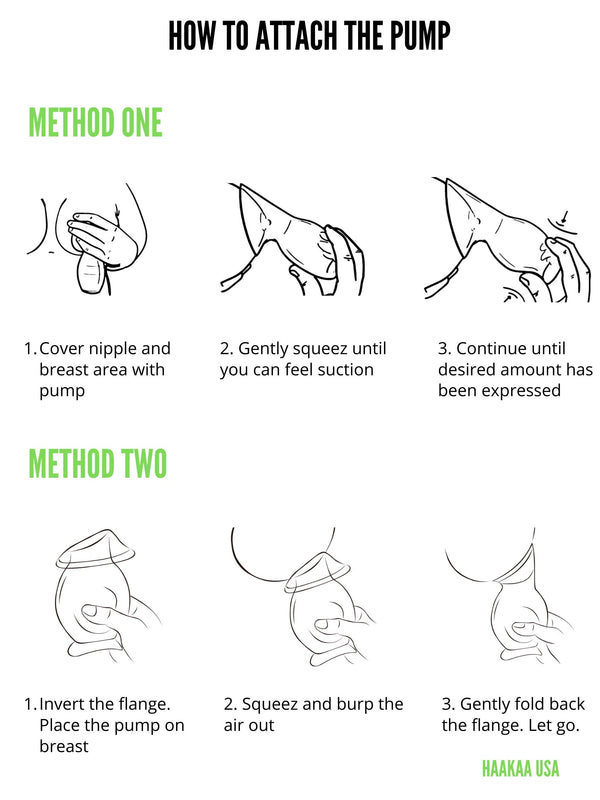 HOW TO ATTACH THE PUMP

METHOD ONE

1. Cover nipple and breast area with pump

2. Gently squeez until you can feel suction

3. Continue until desired amount has been expressed

METHOD TWO

1. Invert the flange. Place the pump on breast

2. Squeez and burp the air out

3. Gently fold back the flange. Let go.

HAAKAA USA