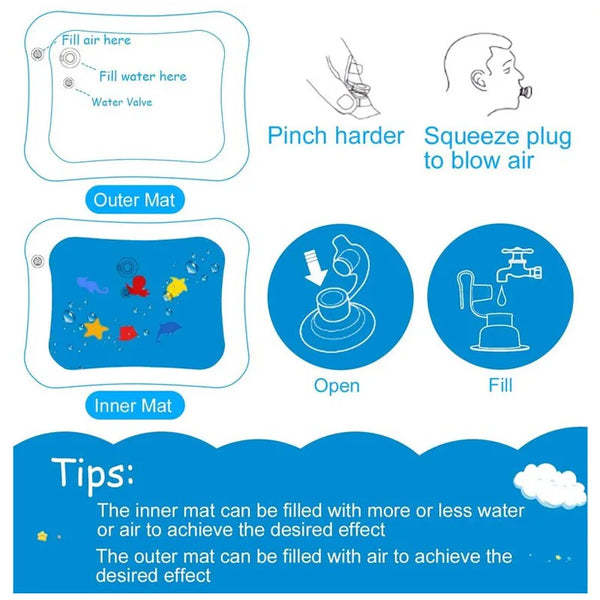 Fill air here

Fill water here

Water Valve

Outer Mat

Pinch harder

Squeeze plug to blow air

Inner Mat

Open

Fill

Tips:

The inner mat can be filled with more or less water or air to achieve the desired effect

The outer mat can be filled with air to achieve the desired effect