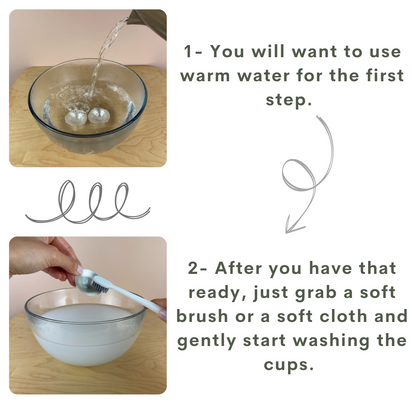 1- You will want to use warm water for the first step.

2- After you have that ready, just grab a soft brush or a soft cloth and gently start washing the cups.