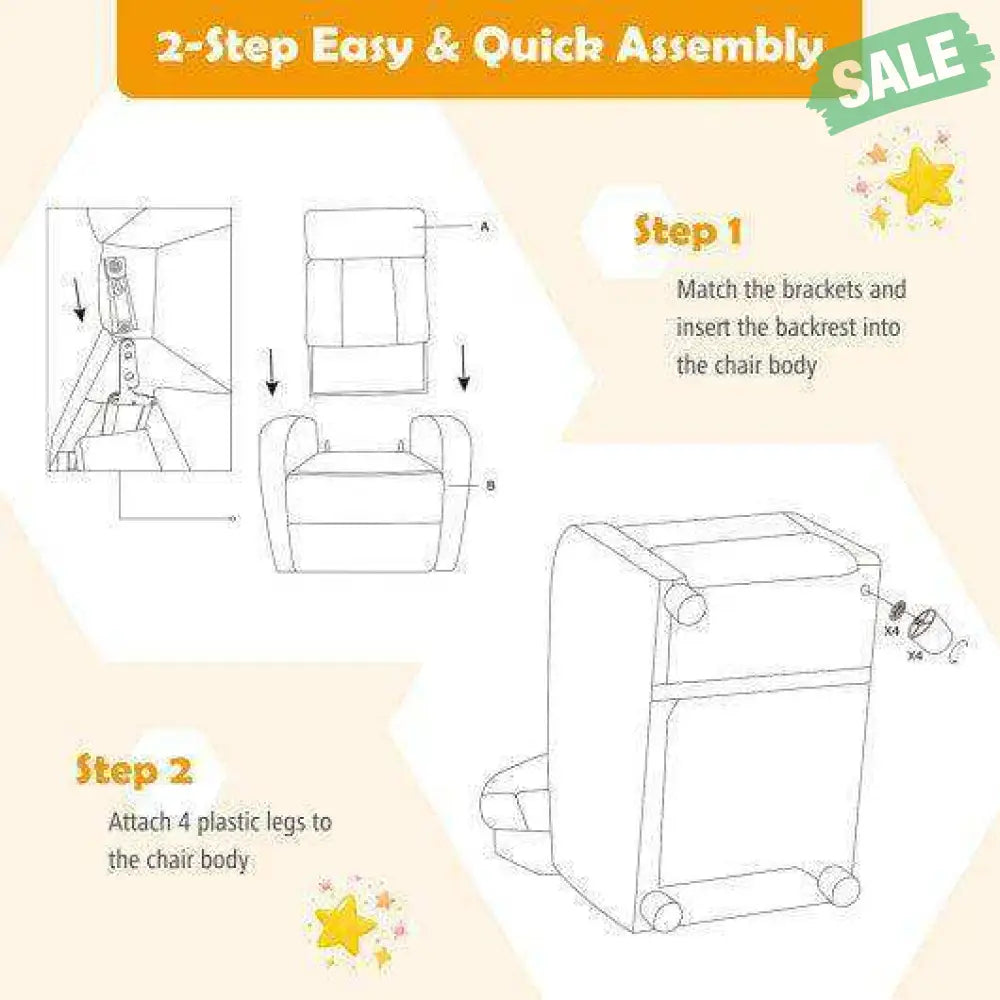 2-Step Easy & Quick Assembly

SALE

A

B

Step 1

Match the brackets and insert the backrest into the chair body

X4

X4

Step 2

Attach 4 plastic legs to the chair body