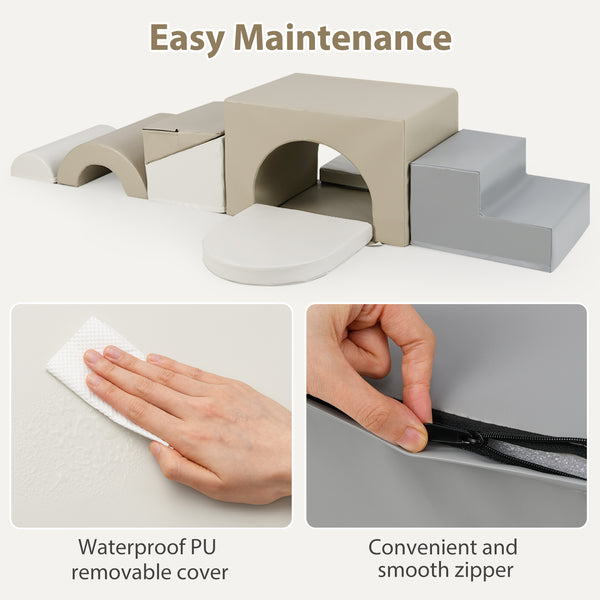 Easy Maintenance

Waterproof PU removable cover

Convenient and smooth zipper